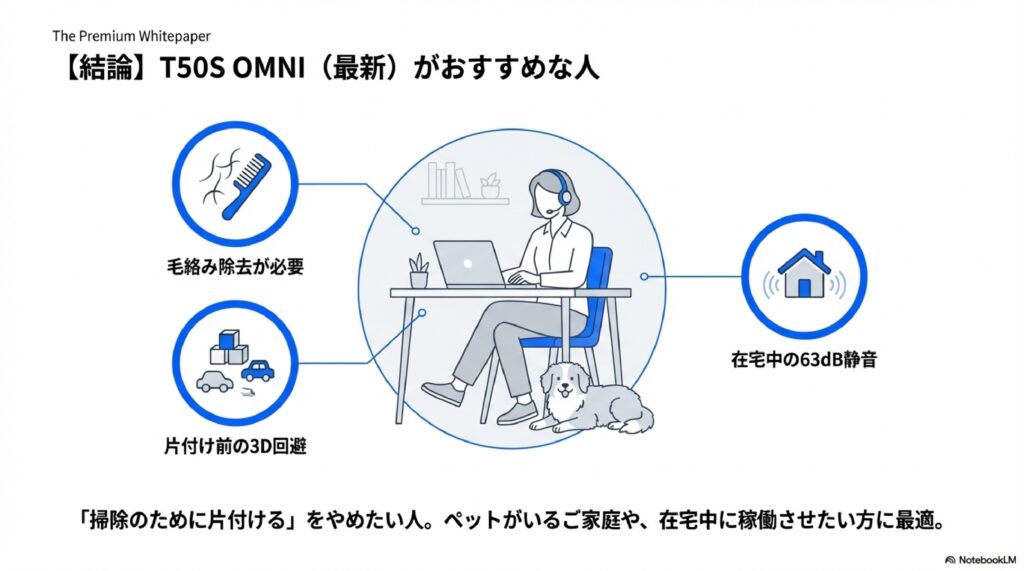 The Premium Whitepaper

【結論】T50S OMNI（最新）がおすすめな人

毛絡み除去が必要

片付け前の3D回避

在宅中の63dB静音

「掃除のために片付ける」をやめたい人。ペットがいるご家庭や、在宅中に稼働させたい方に最適。

NotebookLM